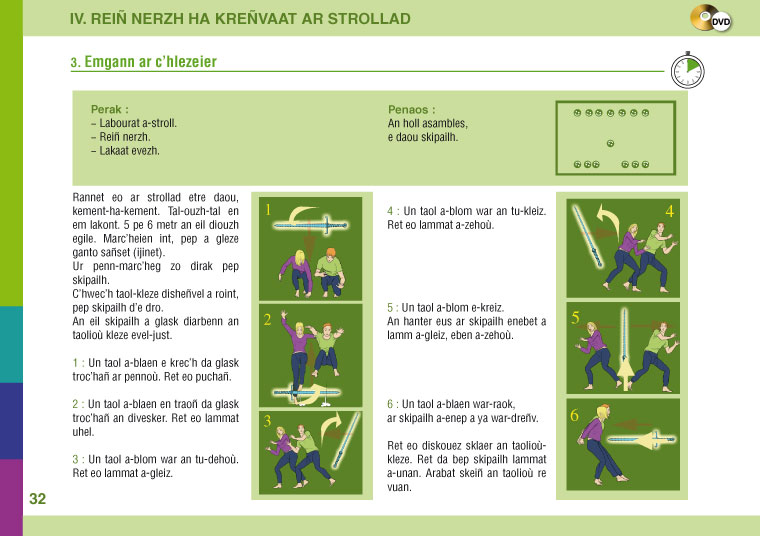 IV. REIÑ NERZH HA KREÑVAAT AR STROLLAD

DVD

3. Emgann ar c'hlezeier

Perak :
– Labourat a-stroll.
– Reiñ nerzh.
– Lakaat evezh.

Penaos :
An holl asambles,
e daou skipailh.

Rannet eo ar strollad etre daou, kement-ha-kement. Tal-ouzh-tal en em lakont. 5 pe 6 metr an eil diouzh egile. Marc'heien int, pep a gleze ganto sañset (ijinet).
Ur penn-marc'heg zo dirak pep skipailh.
C'hwec'h taol-kleze disheñvel a roint, pep skipailh d'e dro.
An eil skipailh a glask diarbenn an taolioù kleze evel-just.

1 : Un taol a-blaen e krec'h da glask troc'hañ ar pennoù. Ret eo puchañ.

2 : Un taol a-blaen en traoñ da glask troc'hañ an divesker. Ret eo lammat uhel.

3 : Un taol a-blom war an tu-dehoù. Ret eo lammat a-gleiz.

1

2

3

4 : Un taol a-blom war an tu-kleiz. Ret eo lammat a-zehoù.

5 : Un taol a-blom e-kreiz. An hanter eus ar skipailh enebet a lamm a-gleiz, eben a-zehoù.

6 : Un taol a-blaen war-raok, ar skipailh a-enep a ya war-dreñv.

Ret eo diskouez sklaer an taolioù-kleze. Ret da bep skipailh lammat a-unan. Arabat skeiñ an taolioù re vuan.

4

5

6

32