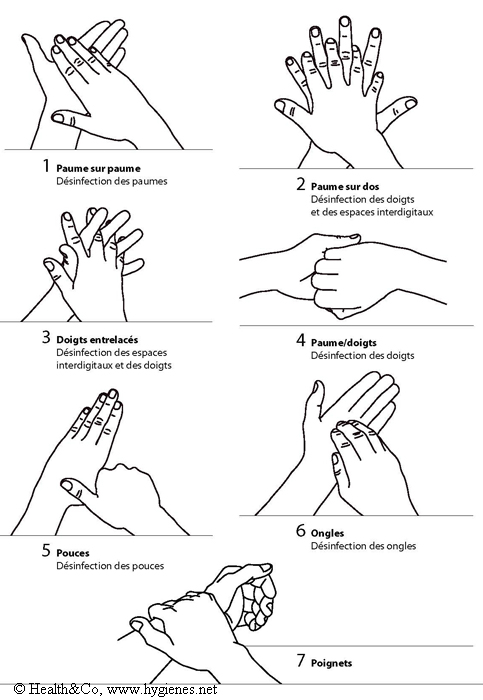 1 Paume sur paume
Désinfection des paumes

2 Paume sur dos
Désinfection des doigts et des espaces interdigitaux

3 Doigts entrelacés
Désinfection des espaces interdigitaux et des doigts

4 Paume/doigts
Désinfection des doigts

5 Pouces
Désinfection des pouces

6 Ongles
Désinfection des ongles

7 Poignets

© Health&Co, www.hygienes.net